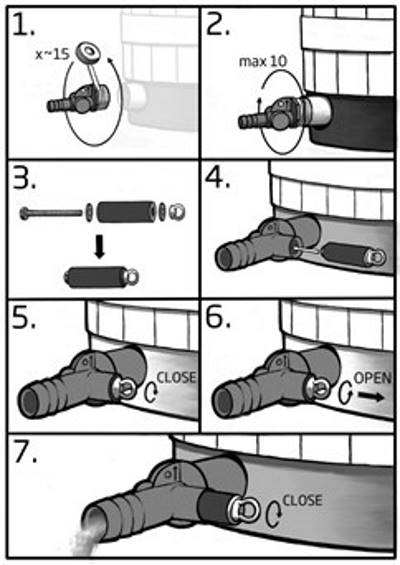 1.
x~15

2.
max 10

3.

4.

5.
CLOSE

6.
OPEN

7.
CLOSE