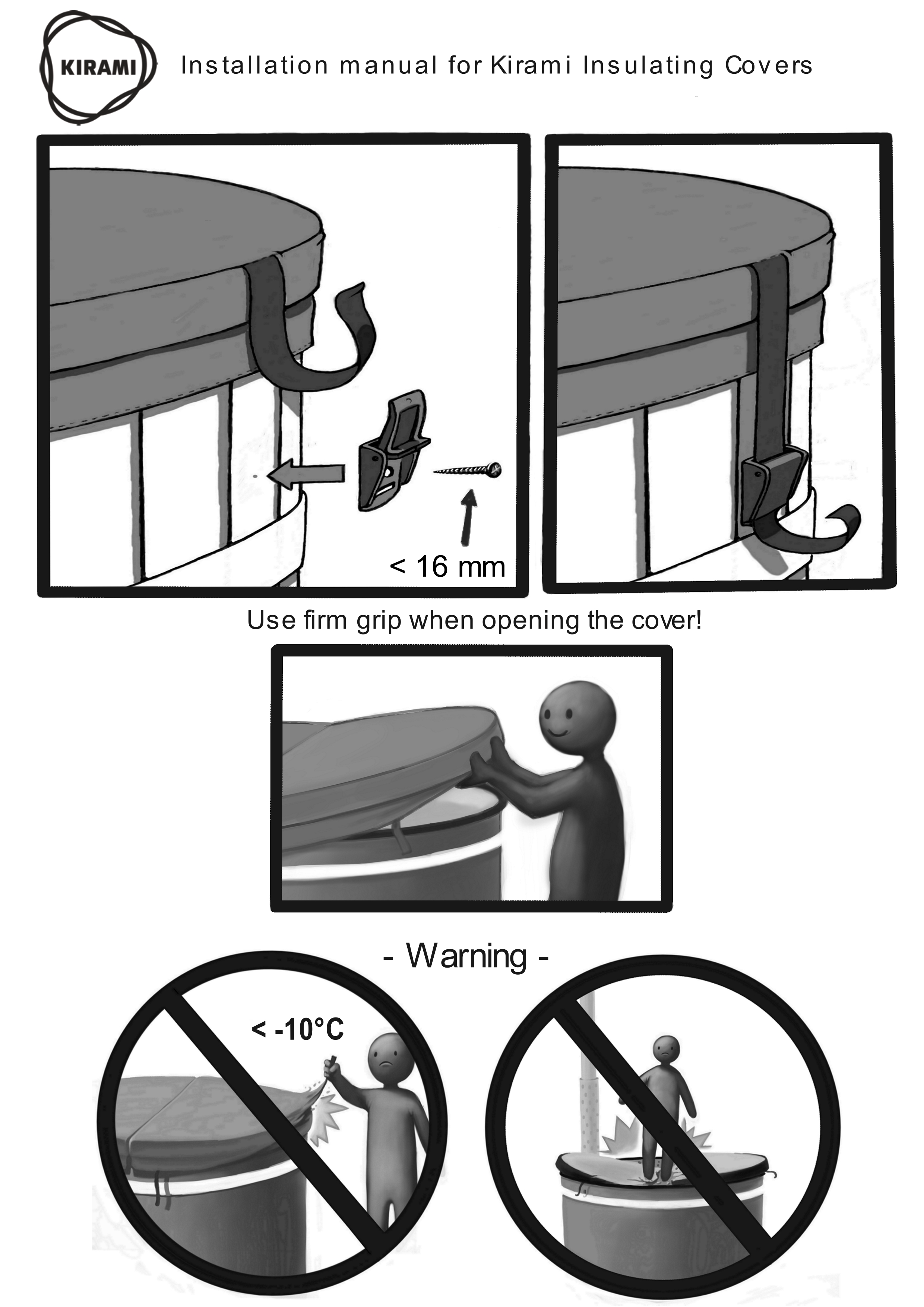 KIRAMI

Installation manual for Kirami Insulating Covers

< 16 mm

Use firm grip when opening the cover!

- Warning -

< -10°C