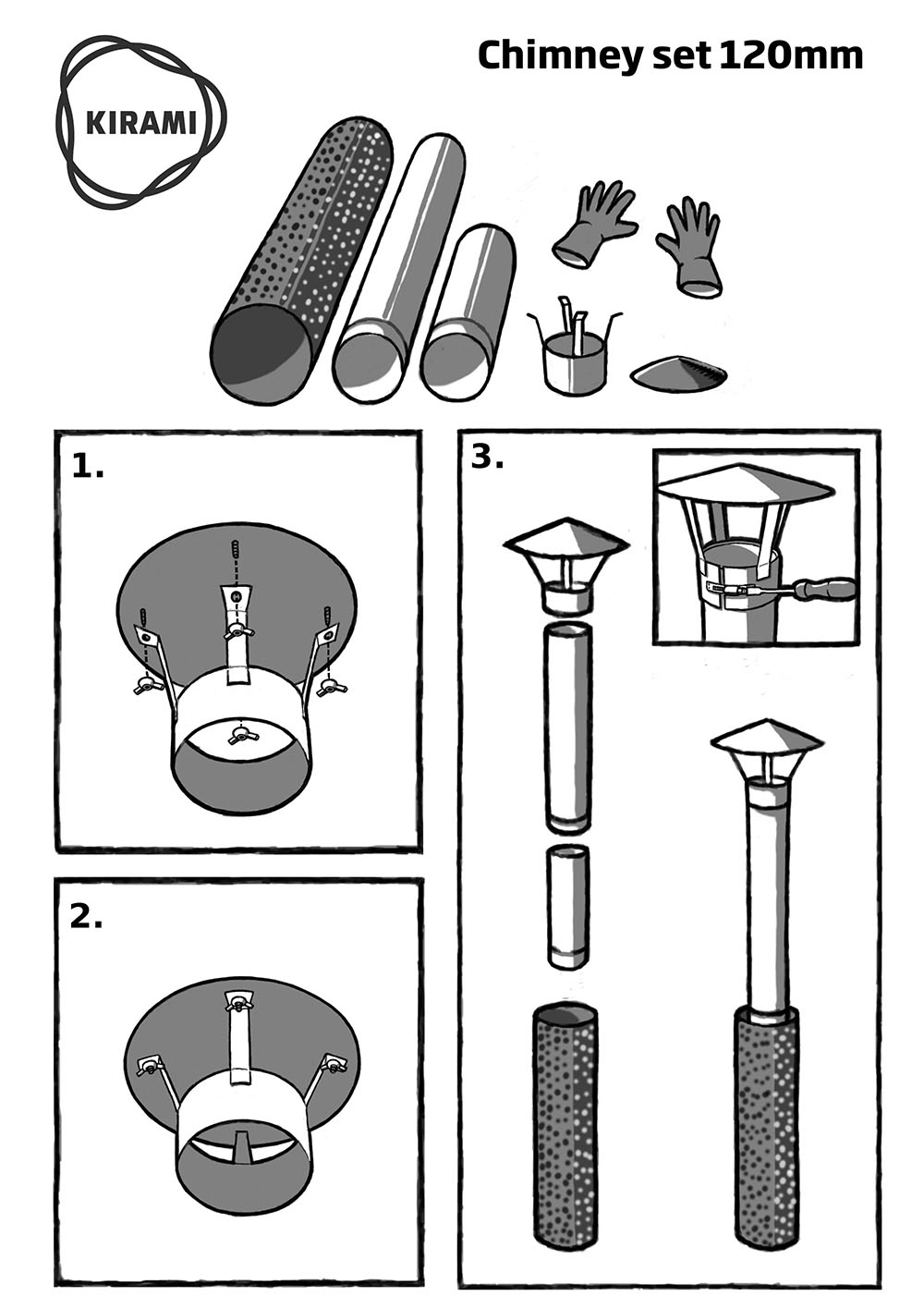 KIRAMI

Chimney set 120mm

1.

2.

3.